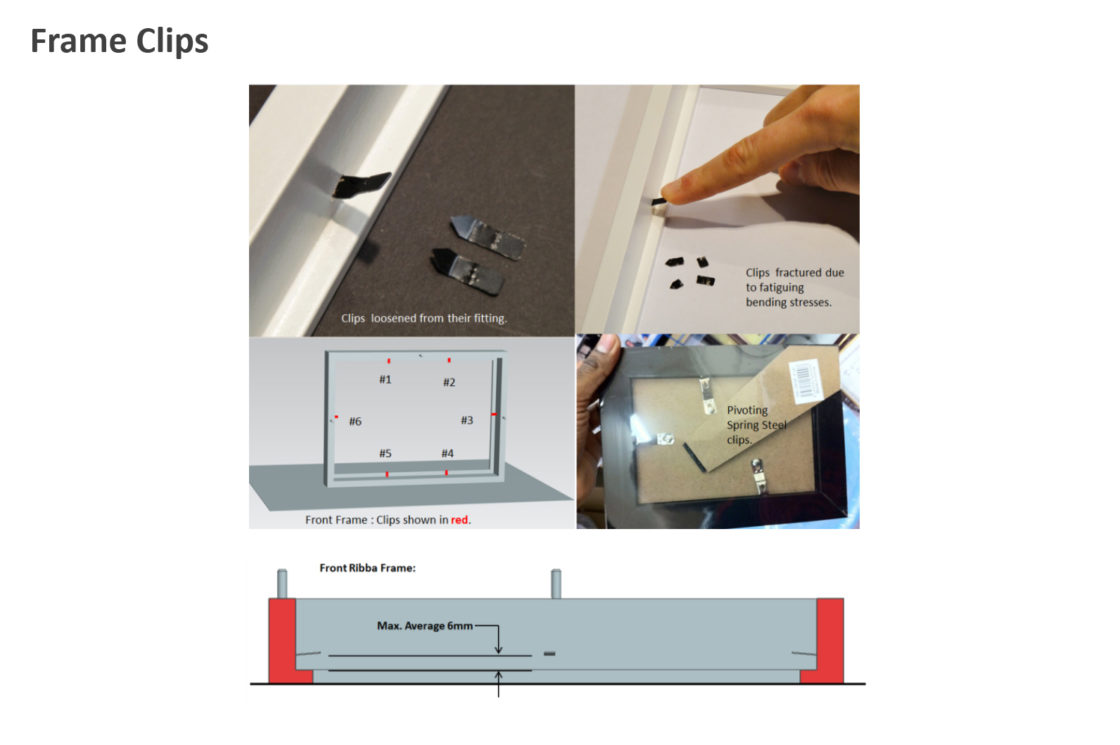 Frame Clips

Clips loosened from their fitting.

Clips fractured due to fatiguing bending stresses.

#1
#2
#6
#3
#5
#4

Front Frame : Clips shown in red.

Pivoting Spring Steel clips.

Front Ribba Frame:

Max. Average 6mm