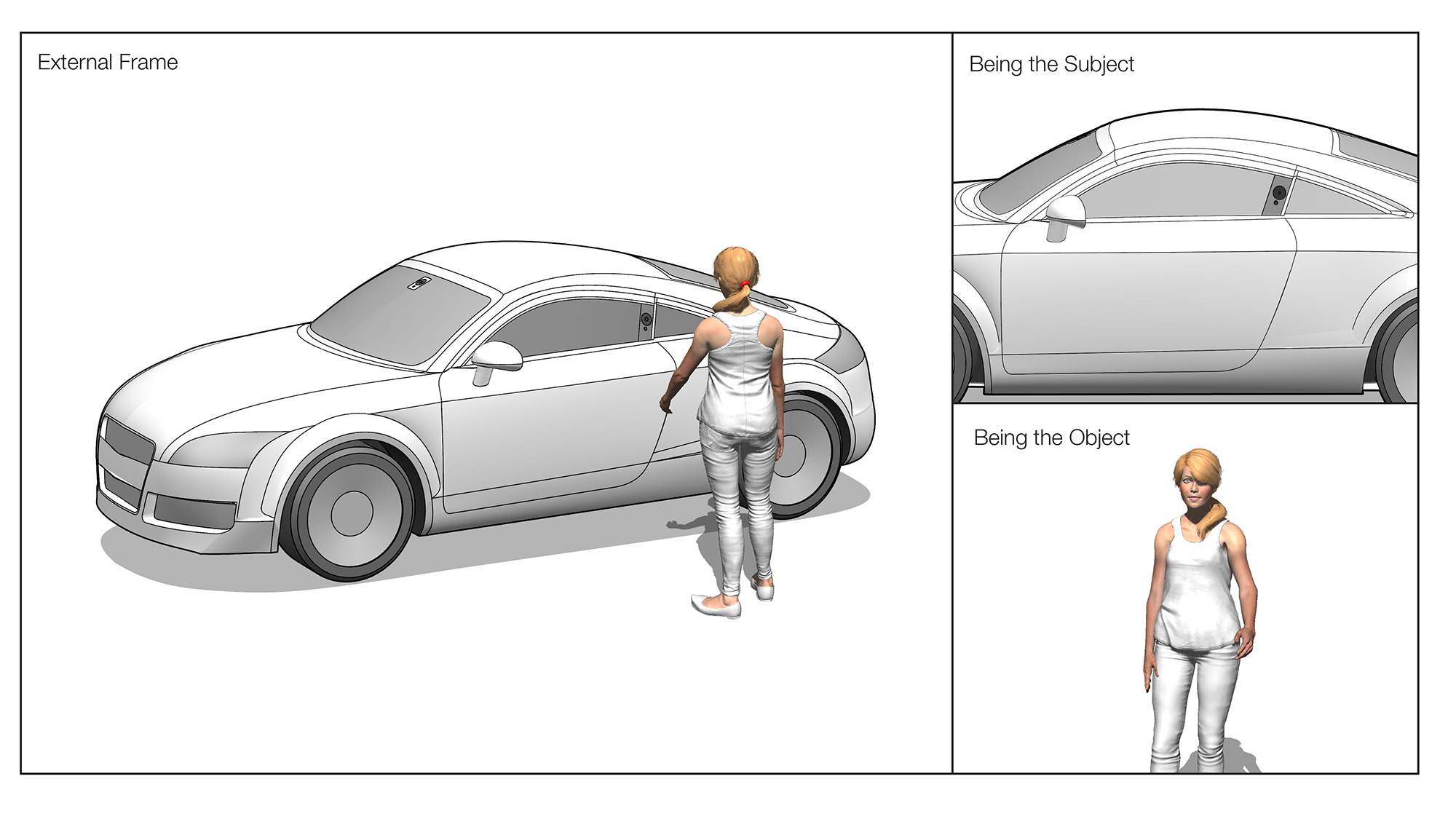 External Frame

Being the Subject

Being the Object