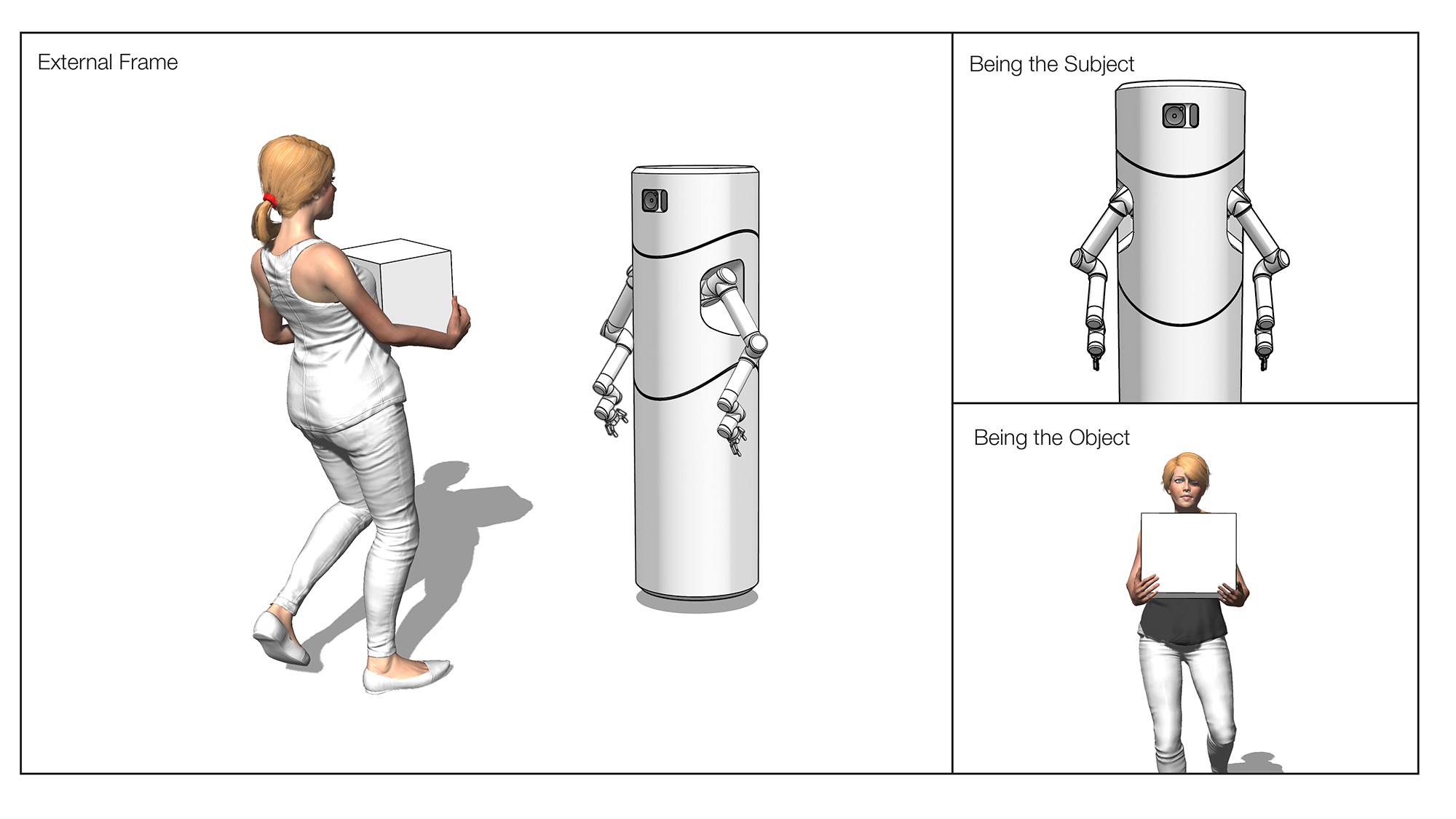 External Frame

Being the Subject

Being the Object